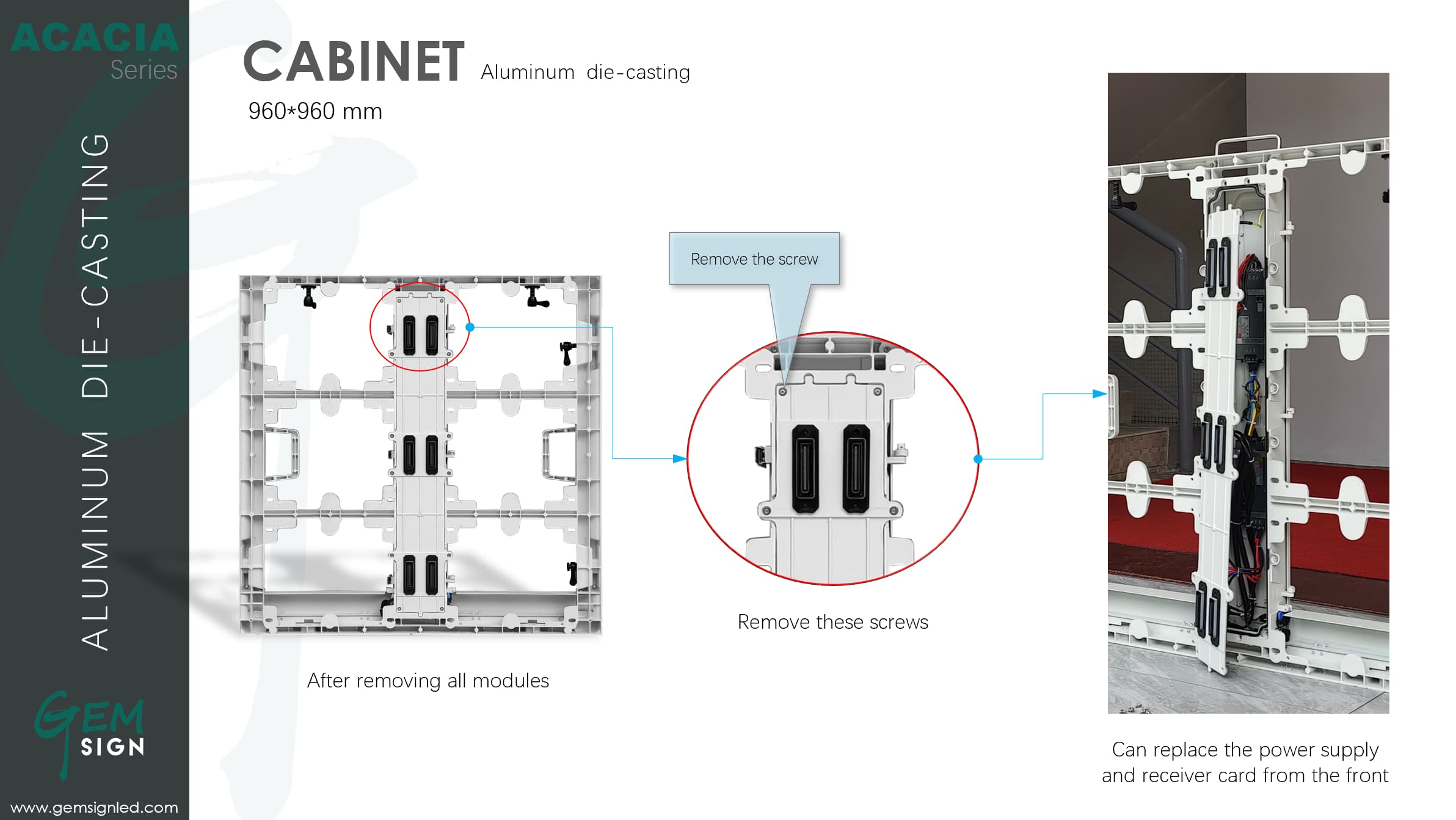 ACACIA
Series

ALUMINUM DIE-CASTING

GEM SIGN

www.gemsignled.com

CABINET Aluminum die-casting
960*960 mm

Remove the screw

After removing all modules

Remove these screws

Can replace the power supply and receiver card from the front