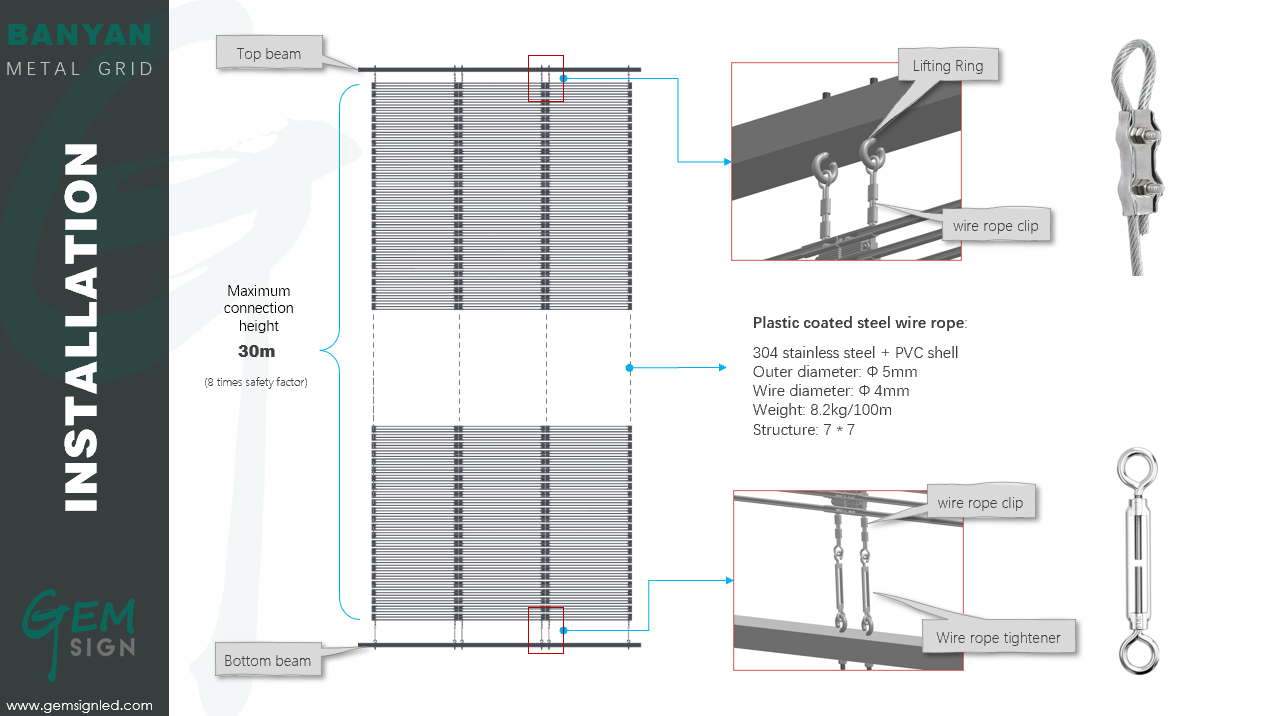 BANYAN
METAL GRID

INSTALLATION

GEM SIGN

www.gemsignled.com

Top beam

Maximum connection height
30m
(8 times safety factor)

Bottom beam

Lifting Ring

wire rope clip

Plastic coated steel wire rope:
304 stainless steel + PVC shell
Outer diameter: Φ 5mm
Wire diameter: Φ 4mm
Weight: 8.2kg/100m
Structure: 7 * 7

wire rope clip

Wire rope tightener