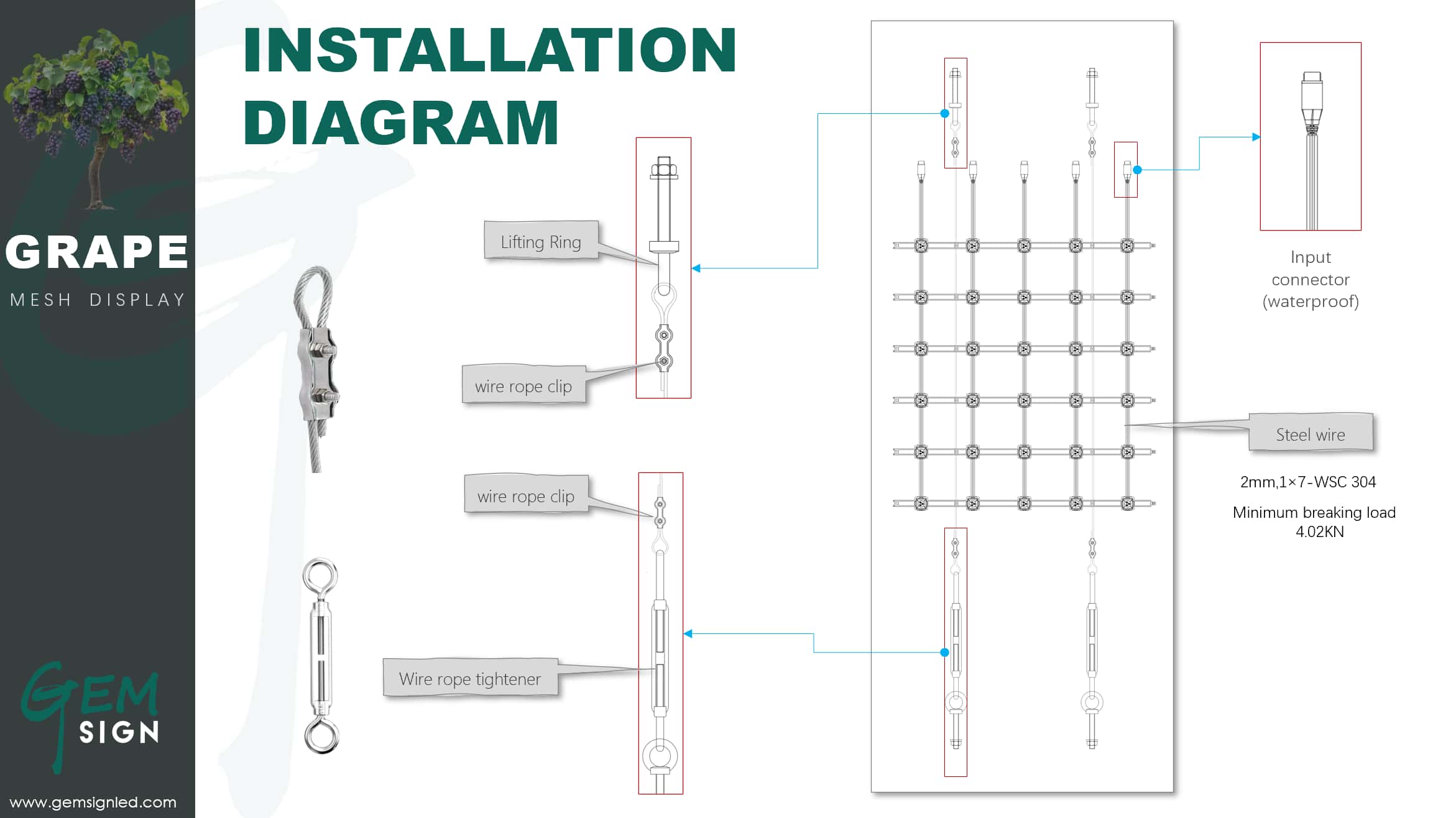 GRAPE
MESH DISPLAY

GEM SIGN

www.gemsignled.com

INSTALLATION DIAGRAM

Lifting Ring

wire rope clip

wire rope clip

Wire rope tightener

Input connector (waterproof)

Steel wire

2mm,1×7-WSC 304

Minimum breaking load 4.02KN