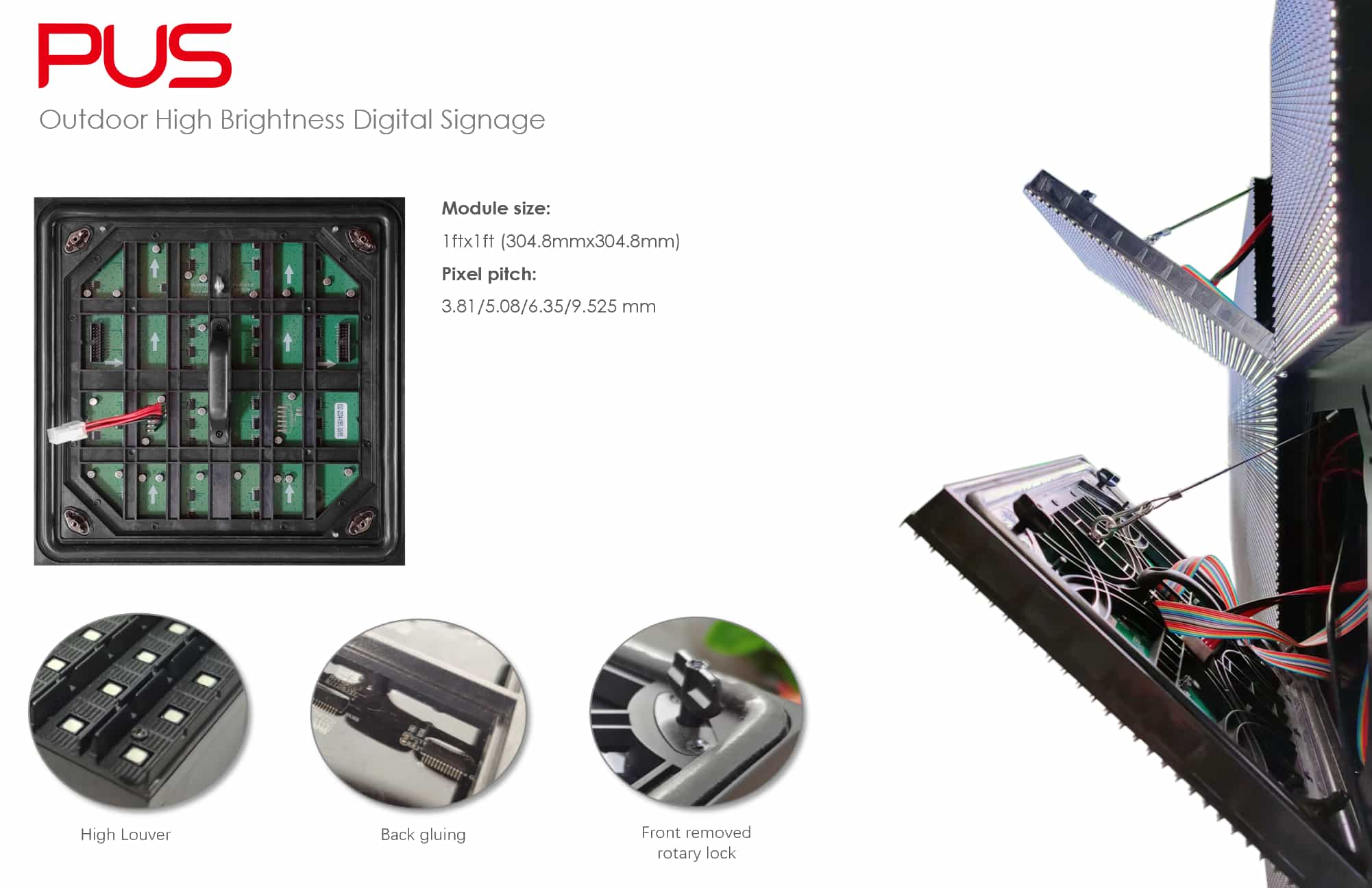 PUS

Outdoor High Brightness Digital Signage

Module size:

1ftx1ft (304.8mmx304.8mm)

Pixel pitch:

3.81/5.08/6.35/9.525 mm

High Louver

Back gluing

Front removed rotary lock